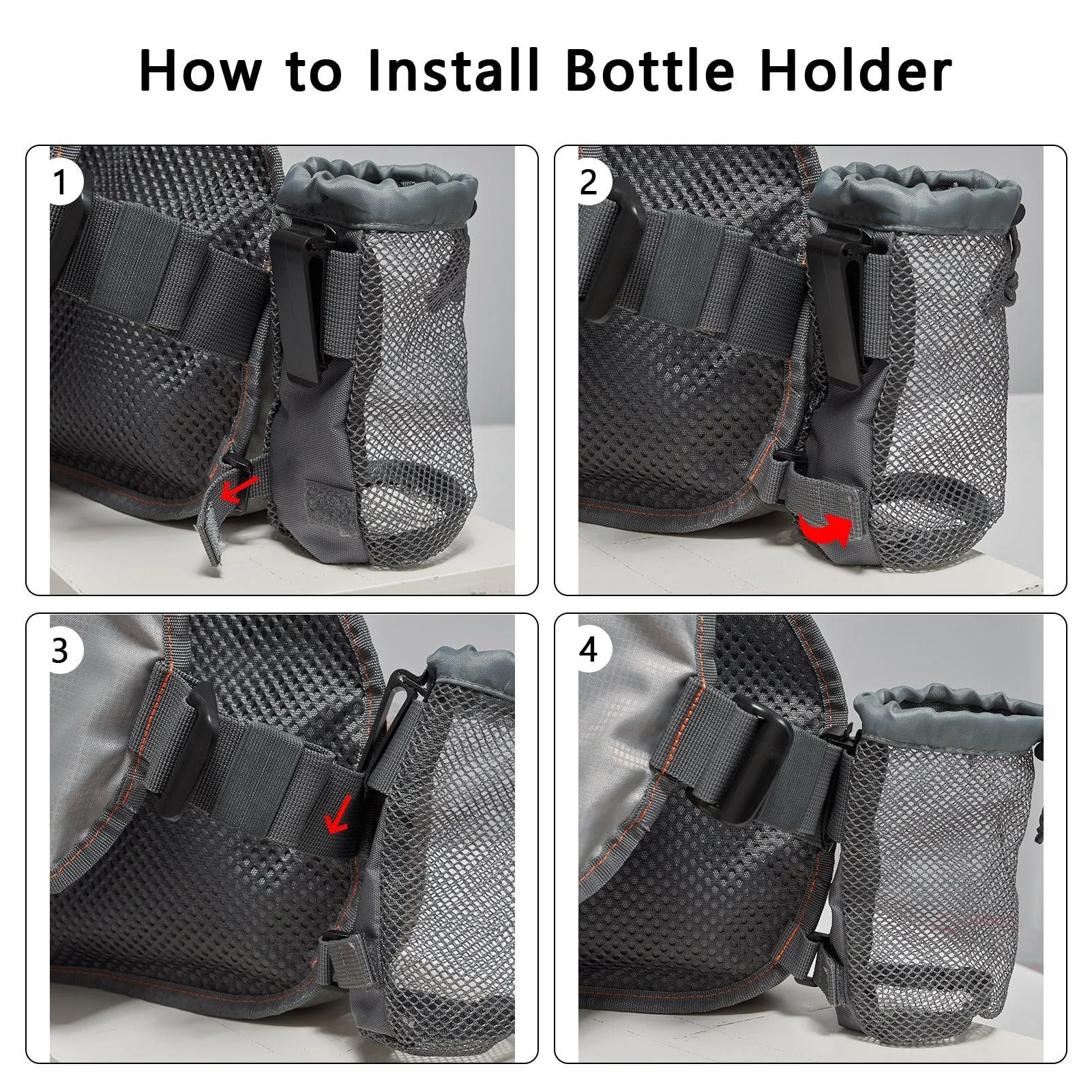 How to Install Bottle Holder

1

2

3

4