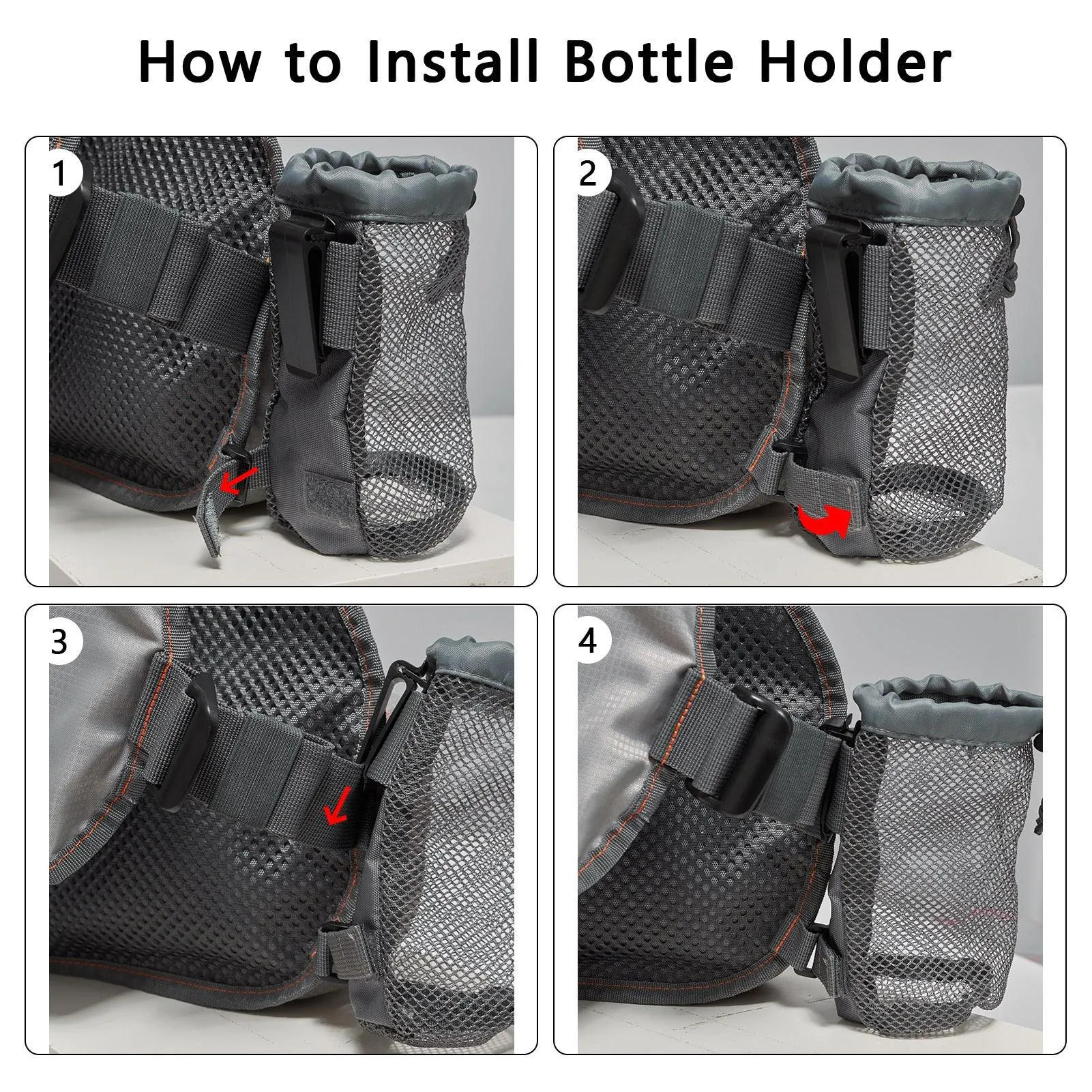 How to Install Bottle Holder

1

2

3

4